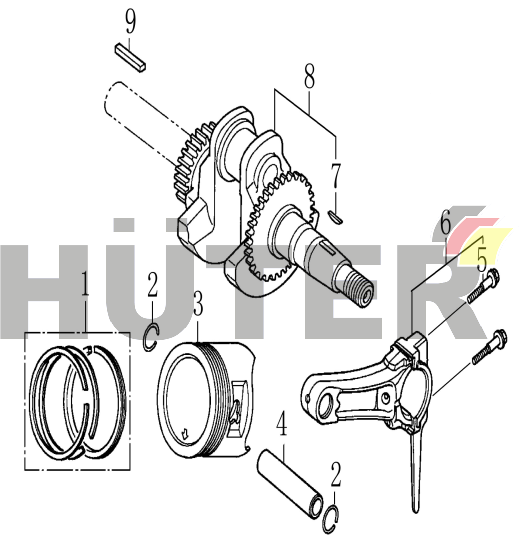 9
8
7
6
5
HÜTER
1
2
3
4
2