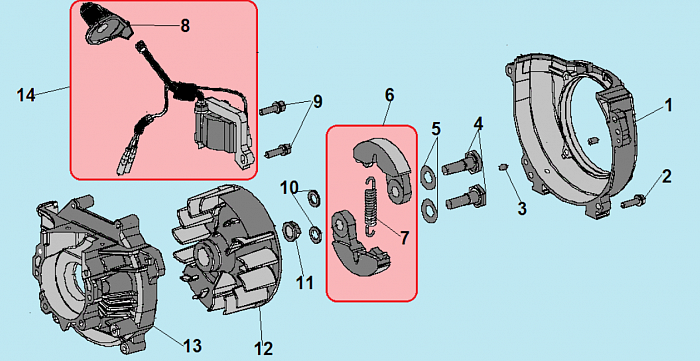 8
14
9
6
5
4
1
2
3
10
7
11
13
12