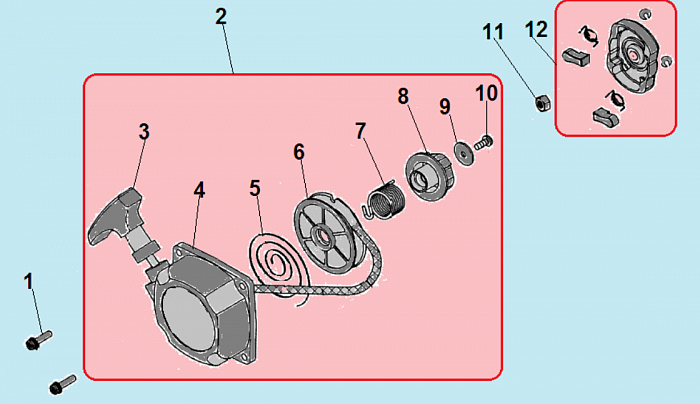 2
11
12
3
4
5
6
7
8
9
10
1