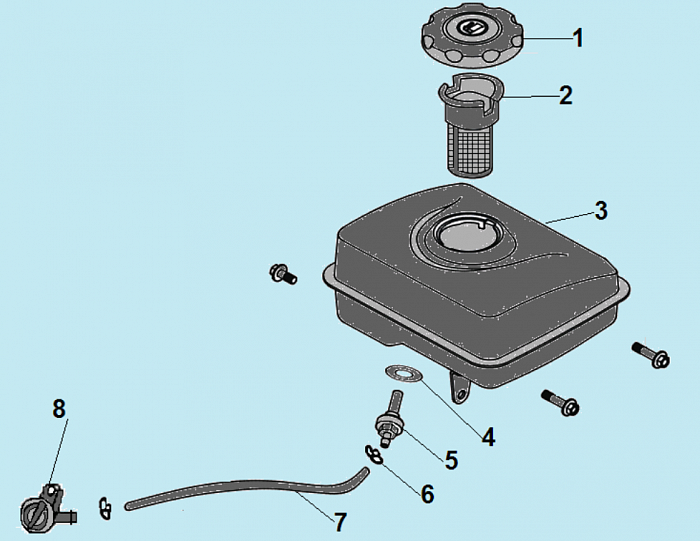 1
2
3
4
5
6
7
8