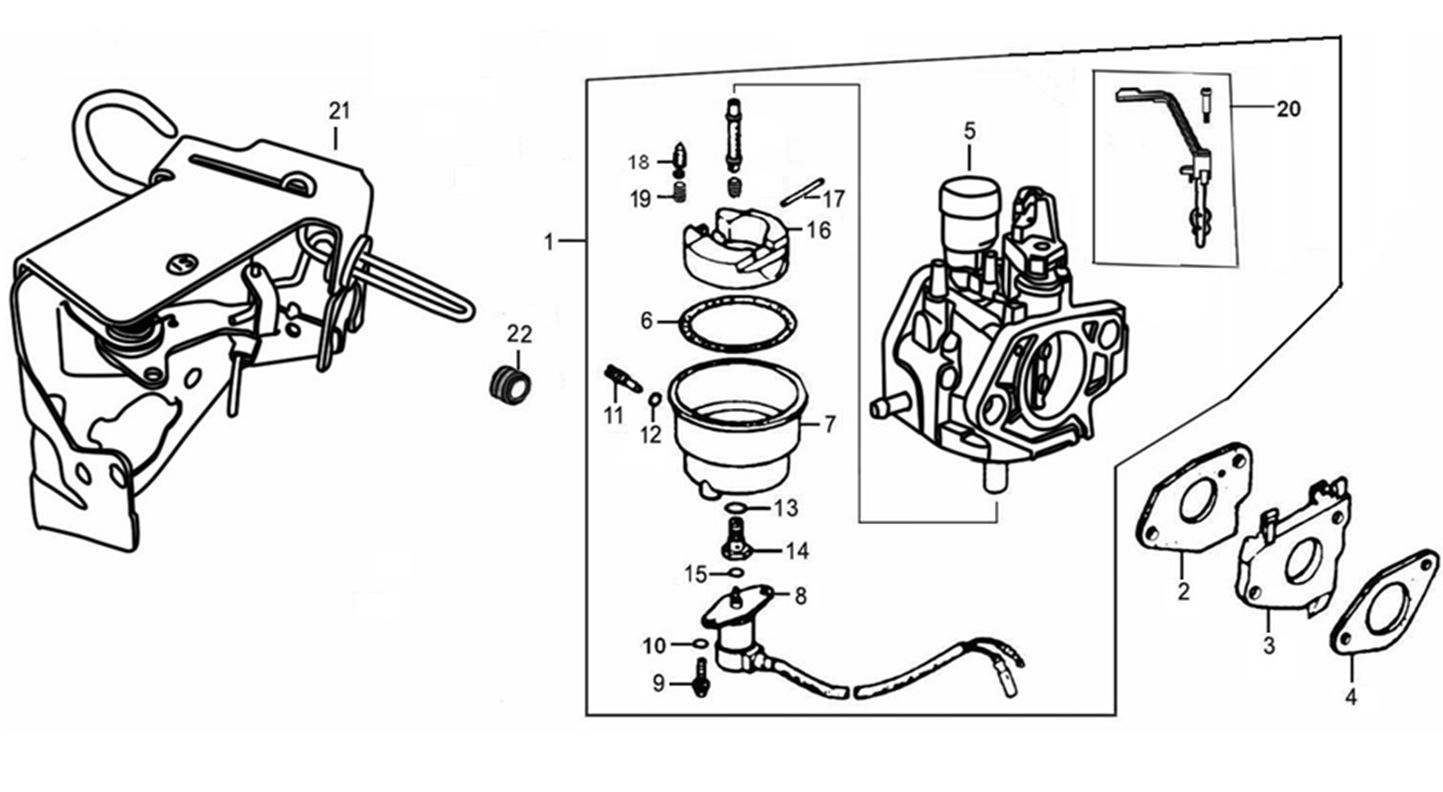 21
22
1
18
19
17
16
6
11
12
7
13
14
15
8
10
9
5
20
2
3
4