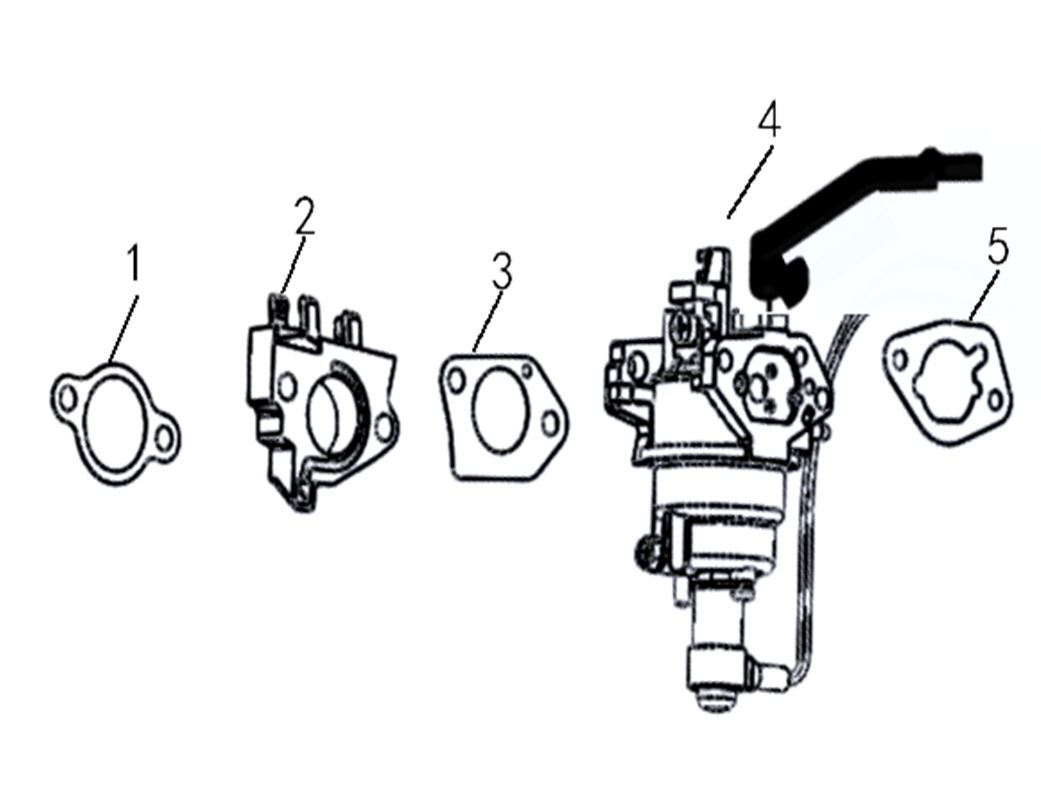 1
2
3
4
5