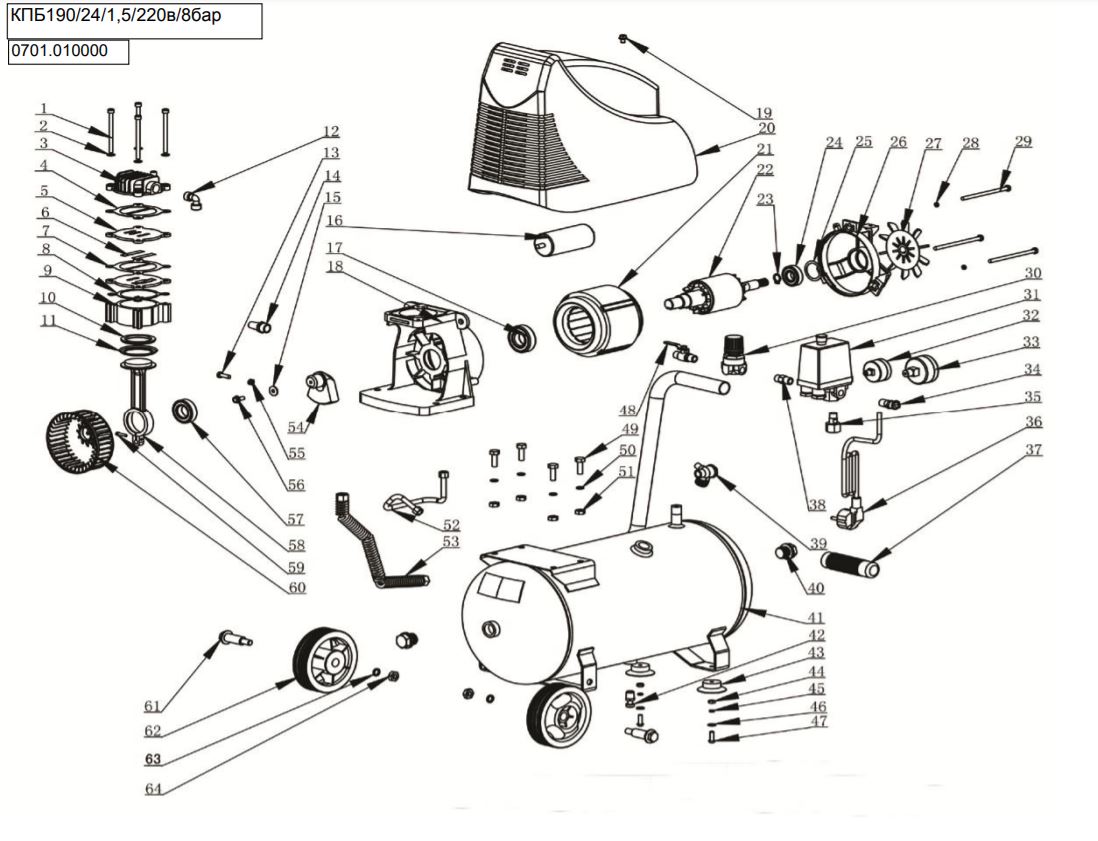 КПБ190/24/1,5/220в/8бар

0701.010000

1
2
3
4
5
6
7
8
9
10
11
12
13
14
15
16
17
18
19
20
21
22
23
24
25
26
27
28
29
30
31
32
33
34
35
36
37
38
39
40
41
42
43
44
45
46
47
48
49
50
51
52
53
54
55
56
57
58
59
60
61
62
63
64