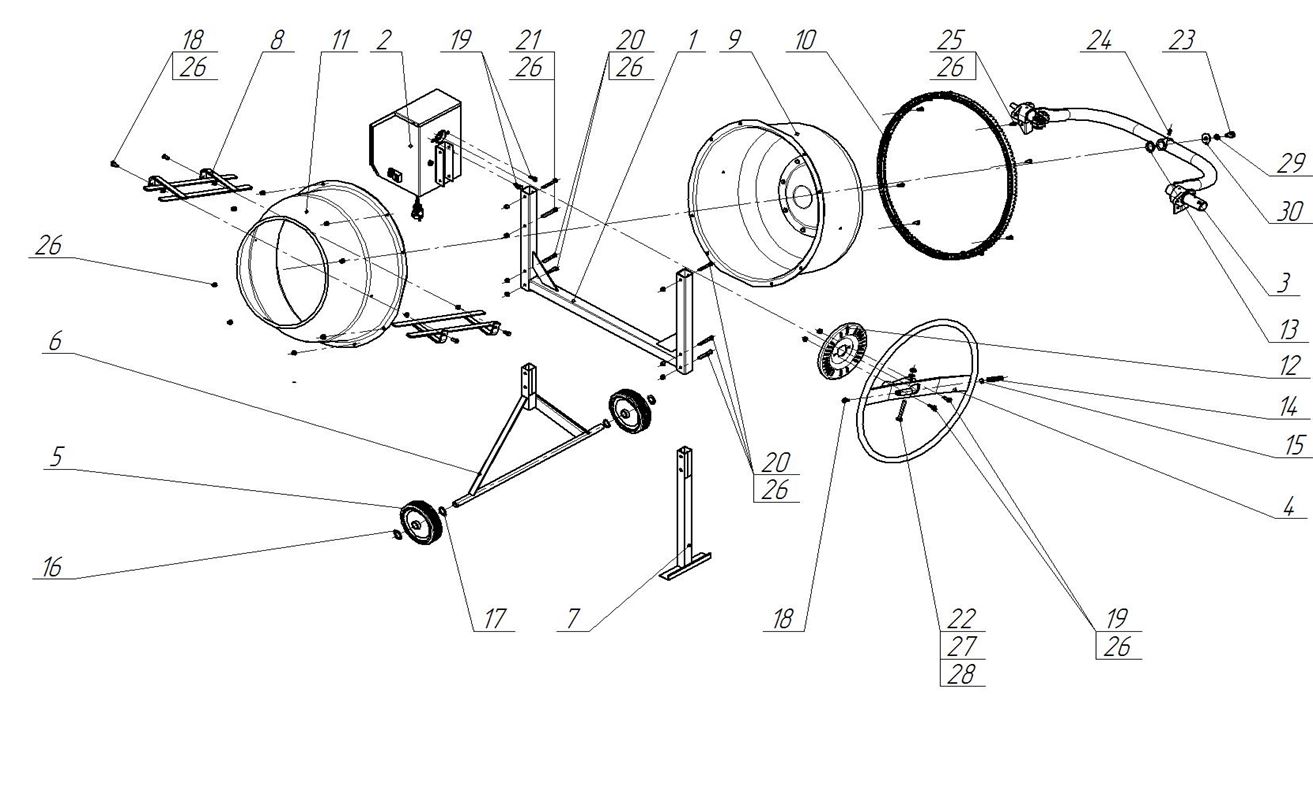 18
26
8
11
2
19
21
26
20
26
1
9
10
25
26
24
23
29
30
3
13
12
14
15
4
26
6
5
16
17
7
20
26
18
22
27
28
19
26