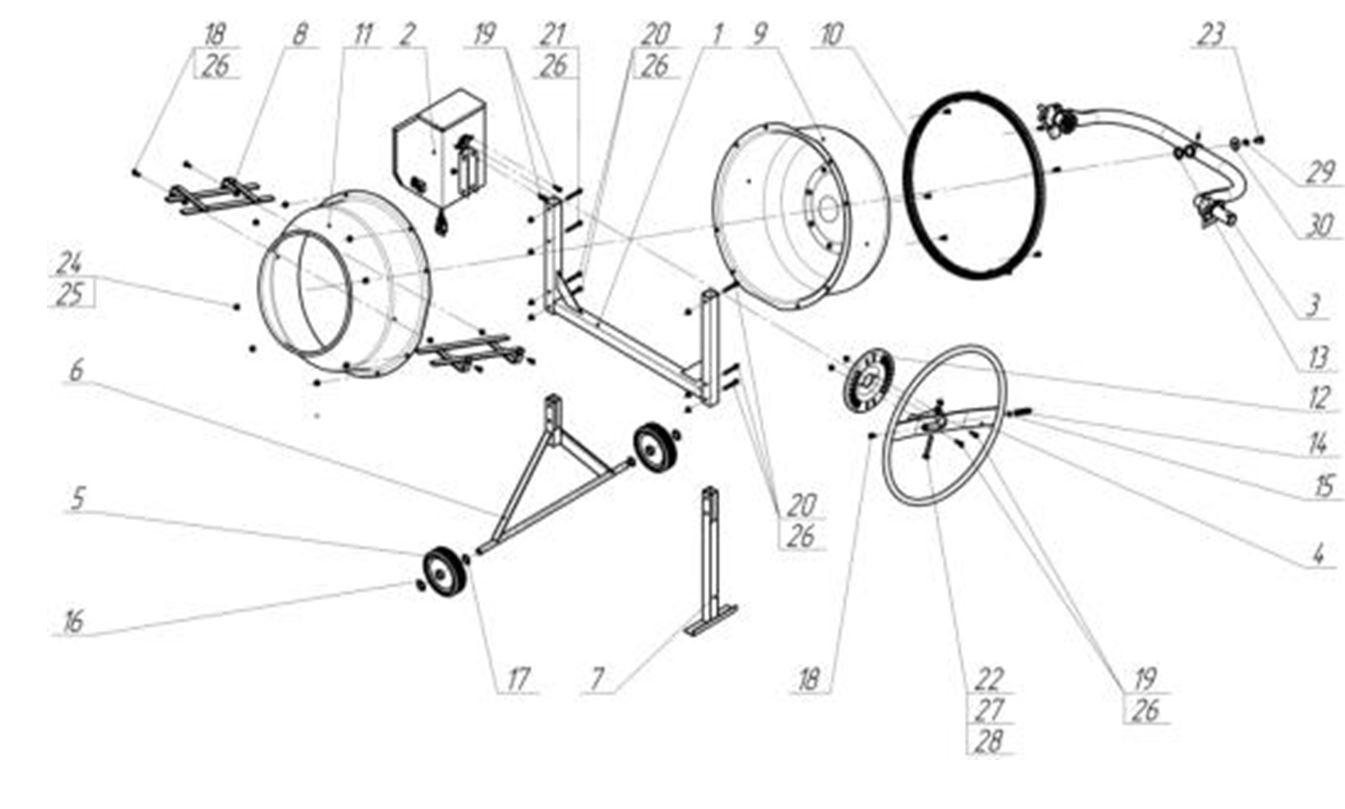 18
26
8
11
2
19
21
26
20
26
1
9
10
23
29
30
3
13
12
14
15
4
24
25
6
5
16
17
7
20
26
18
22
27
28
19
26